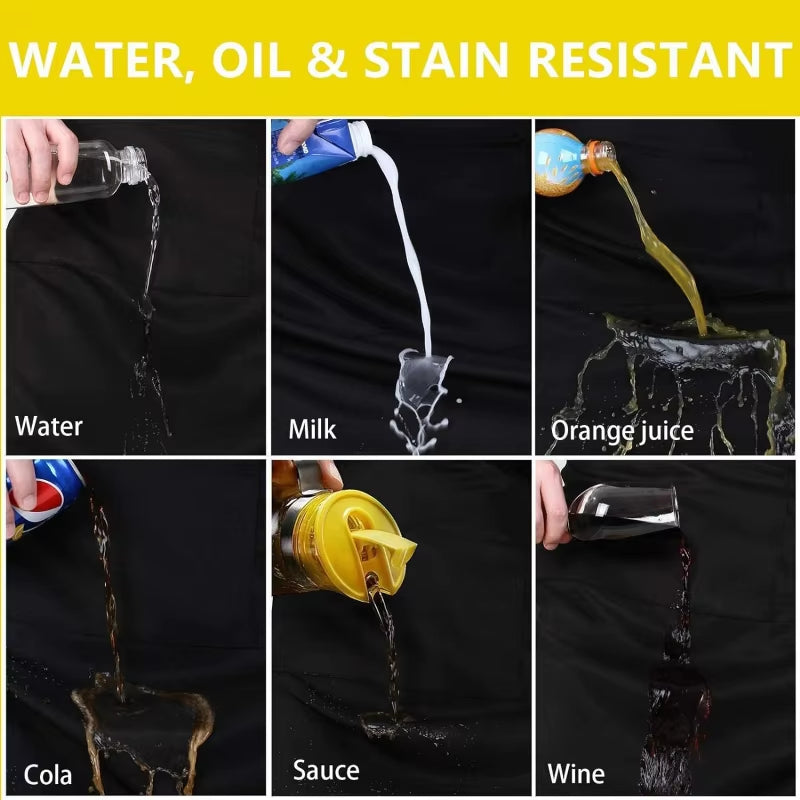 WATER, OIL & STAIN RESISTANT

Water

Milk

Orange juice

Cola

Sauce

Wine