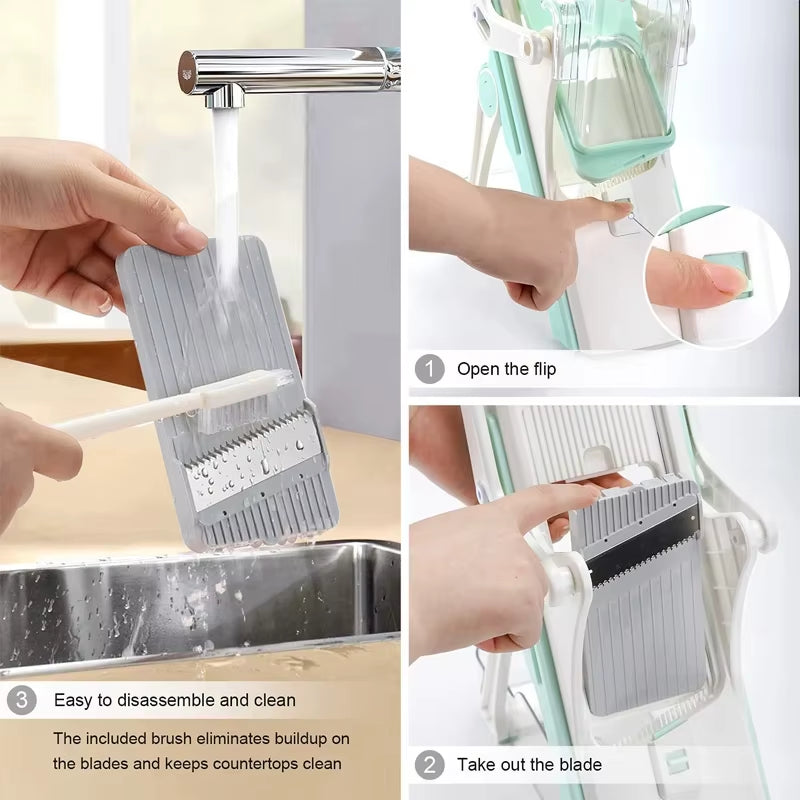 1 Open the flip

2 Take out the blade

3 Easy to disassemble and clean

The included brush eliminates buildup on the blades and keeps countertops clean